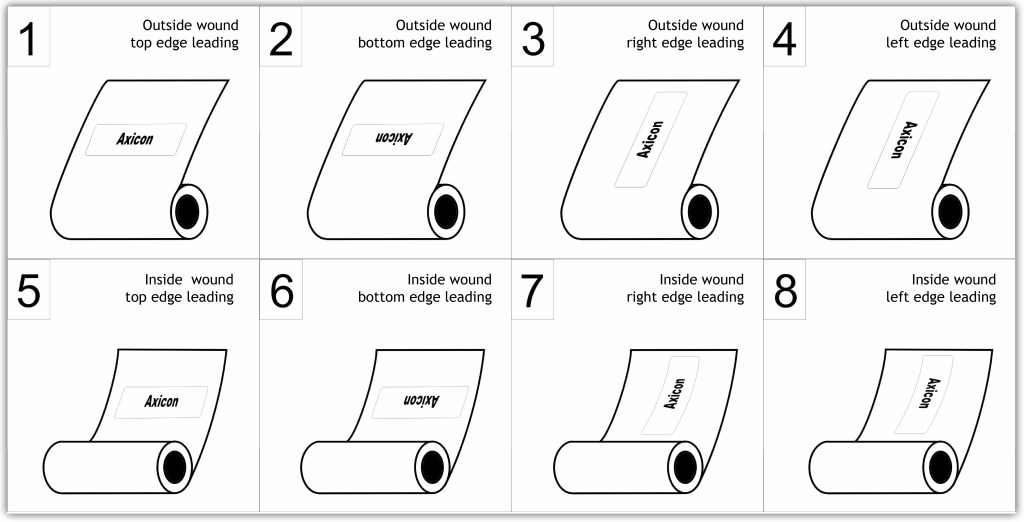 1
Outside wound
top edge leading

Axicon

2
Outside wound
bottom edge leading

Axicon

3
Outside wound
right edge leading

Axicon

4
Outside wound
left edge leading

Axicon

5
Inside wound
top edge leading

Axicon

6
Inside wound
bottom edge leading

Axicon

7
Inside wound
right edge leading

Axicon

8
Inside wound
left edge leading

Axicon